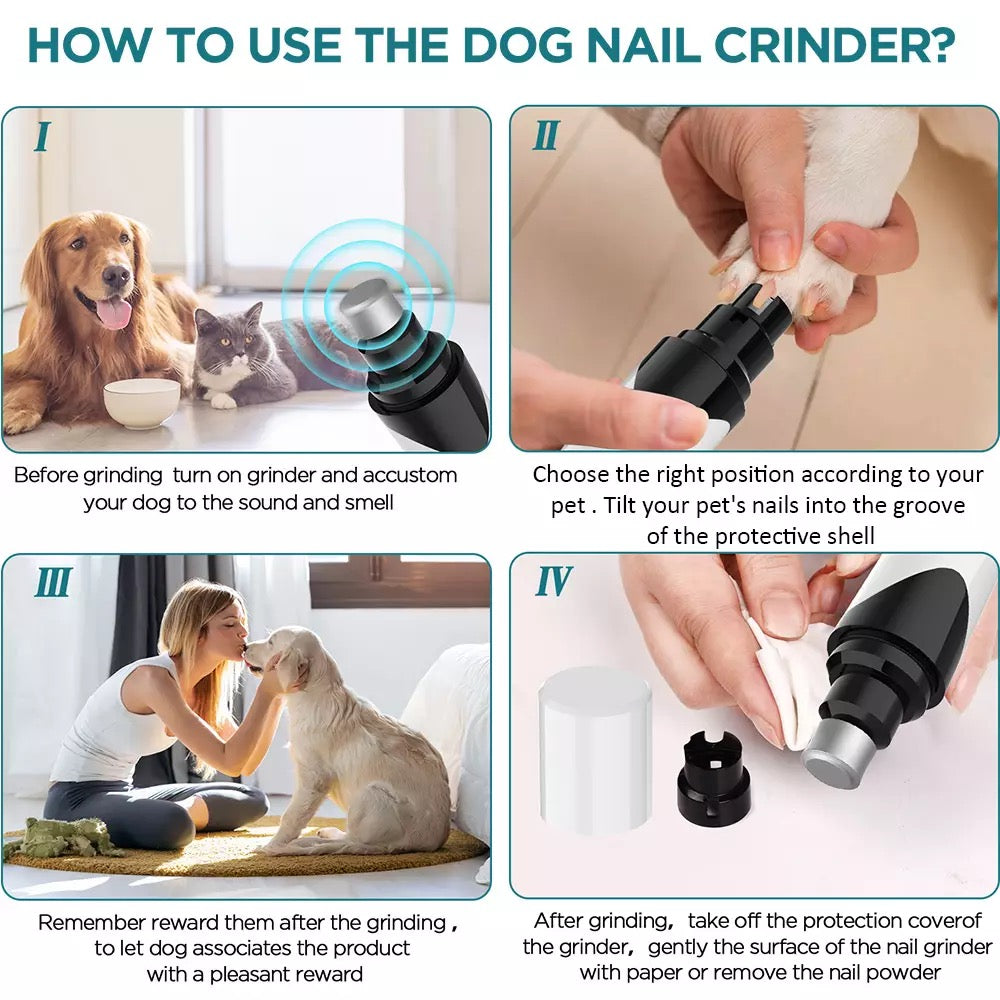 HOW TO USE THE DOG NAIL CRINDER?

I

Before grinding turn on grinder and accustom your dog to the sound and smell

II

Choose the right position according to your pet . Tilt your pet's nails into the groove of the protective shell

III

Remember reward them after the grinding , to let dog associates the product with a pleasant reward

IV

After grinding, take off the protection coverof the grinder, gently the surface of the nail grinder with paper or remove the nail powder