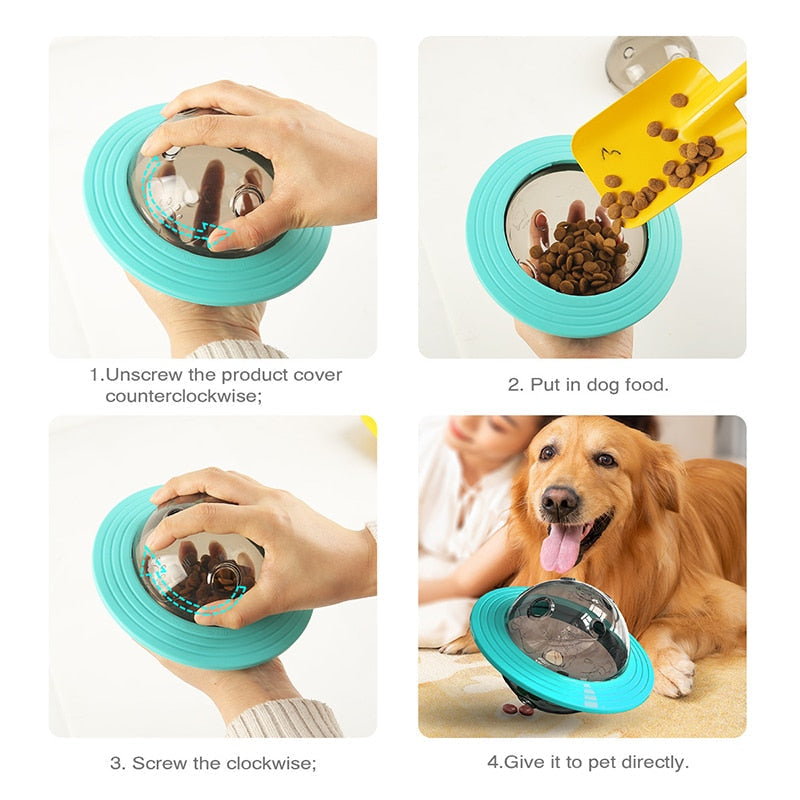 1.Unscrew the product cover counterclockwise;

2. Put in dog food.

3. Screw the clockwise;

4.Give it to pet directly.